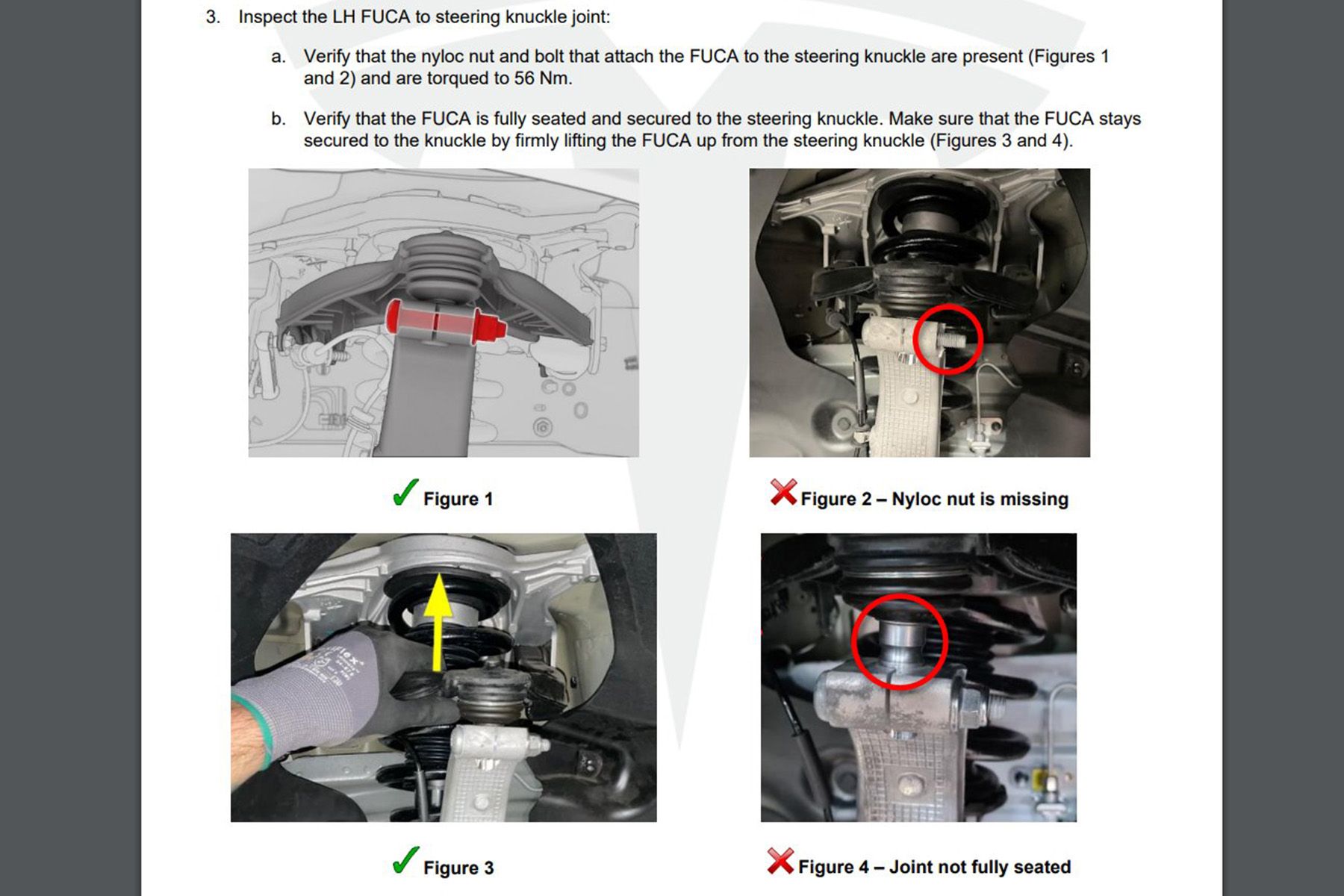 3. Inspect the LH FUCA to steering knuckle joint:

a. Verify that the nyloc nut and bolt that attach the FUCA to the steering knuckle are present (Figures 1 and 2) and are torqued to 56 Nm.

b. Verify that the FUCA is fully seated and secured to the steering knuckle. Make sure that the FUCA stays secured to the knuckle by firmly lifting the FUCA up from the steering knuckle (Figures 3 and 4).

Figure 1

Figure 2 – Nyloc nut is missing

Figure 3

Figure 4 – Joint not fully seated