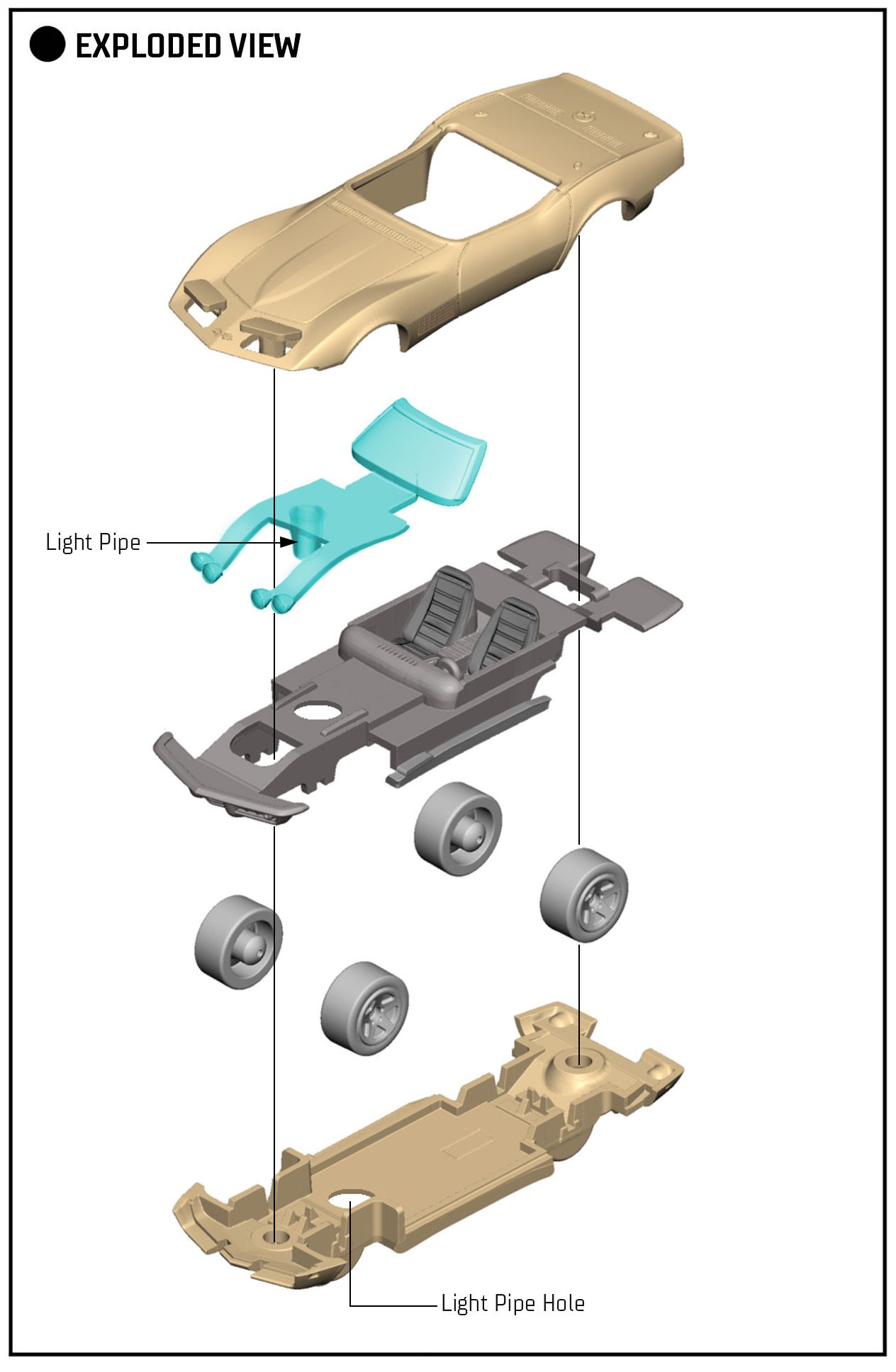 EXPLODED VIEW

Light Pipe

Light Pipe Hole