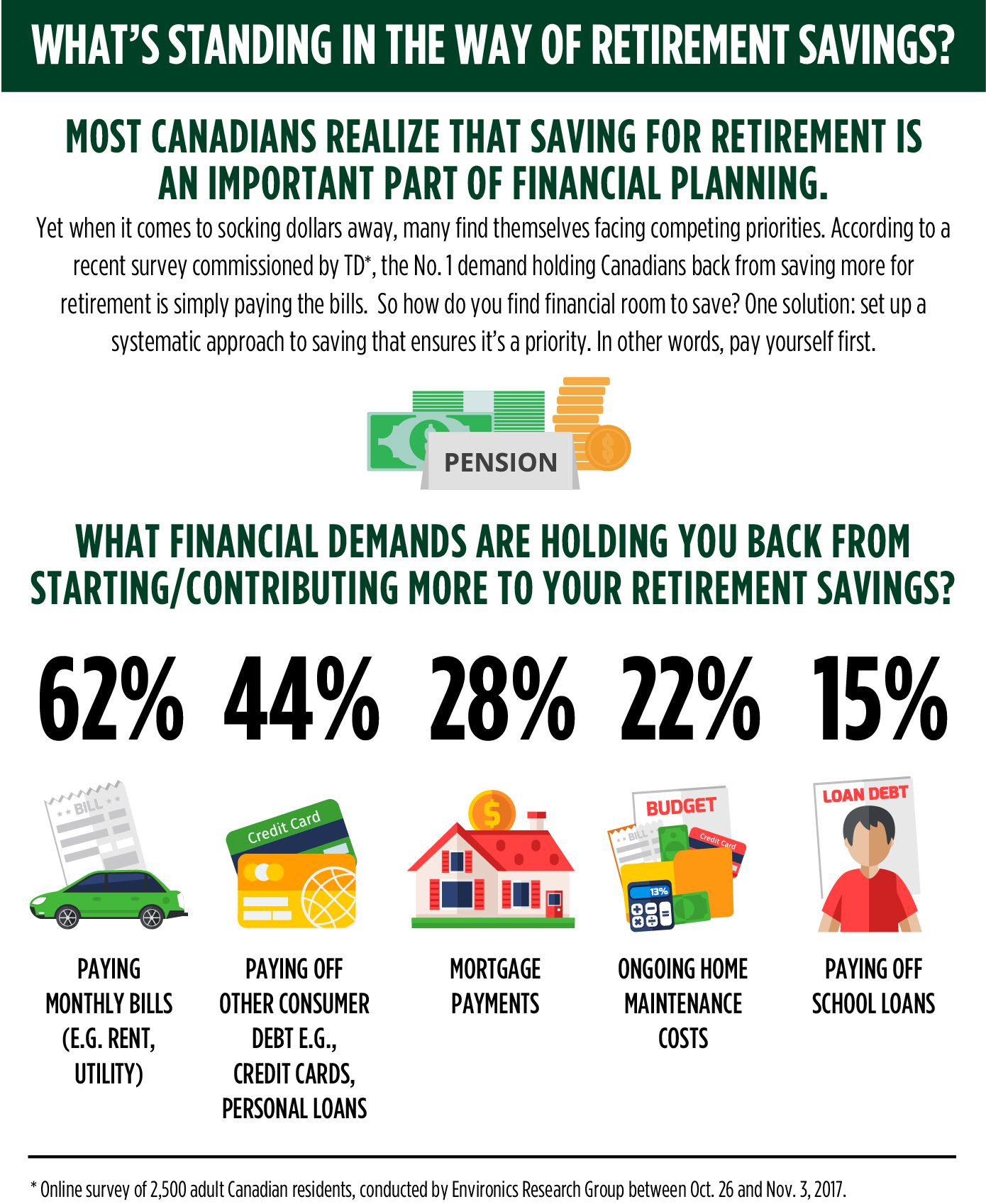 WHAT'S STANDING IN THE WAY OF RETIREMENT SAVINGS?

MOST CANADIANS REALIZE THAT SAVING FOR RETIREMENT IS AN IMPORTANT PART OF FINANCIAL PLANNING.

Yet when it comes to socking dollars away, many find themselves facing competing priorities. According to a recent survey commissioned by TD*, the No. 1 demand holding Canadians back from saving more for retirement is simply paying the bills. So how do you find financial room to save? One solution: set up a systematic approach to saving that ensures it's a priority. In other words, pay yourself first.

PENSION

WHAT FINANCIAL DEMANDS ARE HOLDING YOU BACK FROM STARTING/CONTRIBUTING MORE TO YOUR RETIREMENT SAVINGS?

62%

BILL

PAYING MONTHLY BILLS (E.G. RENT, UTILITY)

44%

Credit Card

PAYING OFF OTHER CONSUMER DEBT E.G., CREDIT CARDS, PERSONAL LOANS

28%

MORTGAGE PAYMENTS

22%

BUDGET

BILL

Credit Card

13%

ONGOING HOME MAINTENANCE COSTS

15%

LOAN DEBT

PAYING OFF SCHOOL LOANS

* Online survey of 2,500 adult Canadian residents, conducted by Environics Research Group between Oct. 26 and Nov. 3, 2017.