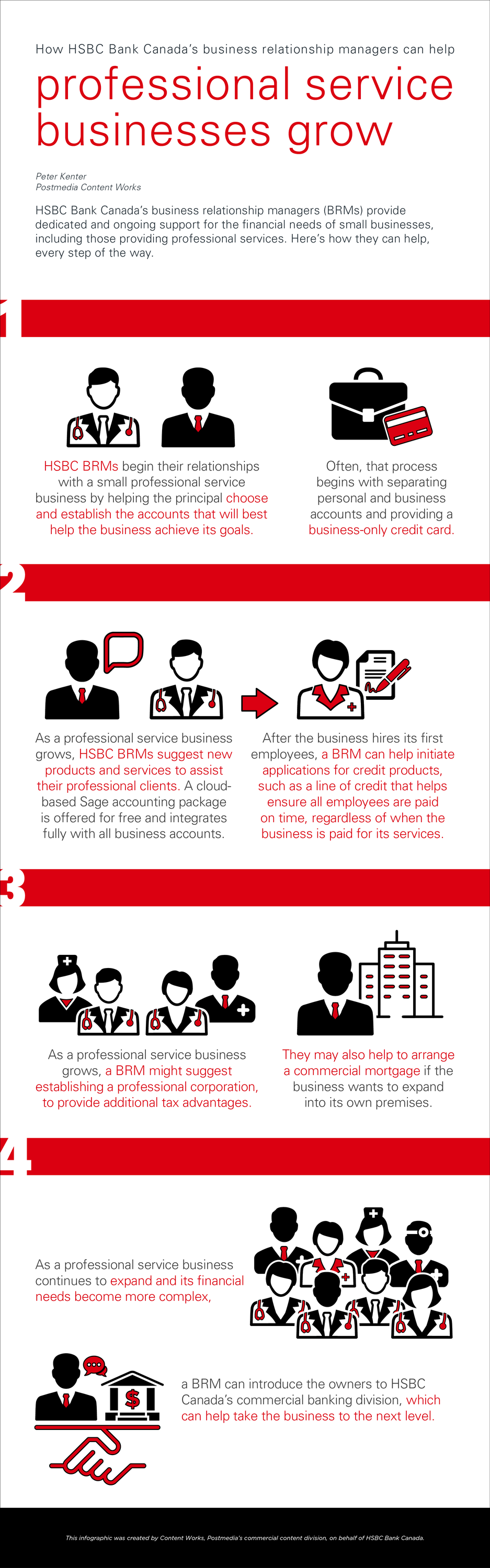 How HSBC Bank Canada's business relationship managers can help

professional service businesses grow

Peter Kenter
Postmedia Content Works

HSBC Bank Canada's business relationship managers (BRMs) provide dedicated and ongoing support for the financial needs of small businesses, including those providing professional services. Here's how they can help, every step of the way.

1

HSBC BRMs begin their relationships with a small professional service business by helping the principal choose and establish the accounts that will best help the business achieve its goals.

Often, that process begins with separating personal and business accounts and providing a business-only credit card.

2

As a professional service business grows, HSBC BRMs suggest new products and services to assist their professional clients. A cloud-based Sage accounting package is offered for free and integrates fully with all business accounts.

After the business hires its first employees, a BRM can help initiate applications for credit products, such as a line of credit that helps ensure all employees are paid on time, regardless of when the business is paid for its services.

3

As a professional service business grows, a BRM might suggest establishing a professional corporation, to provide additional tax advantages.

They may also help to arrange a commercial mortgage if the business wants to expand into its own premises.

4

As a professional service business continues to expand and its financial needs become more complex,

a BRM can introduce the owners to HSBC Canada's commercial banking division, which can help take the business to the next level.

This infographic was created by Content Works, Postmedia's commercial content division, on behalf of HSBC Bank Canada.