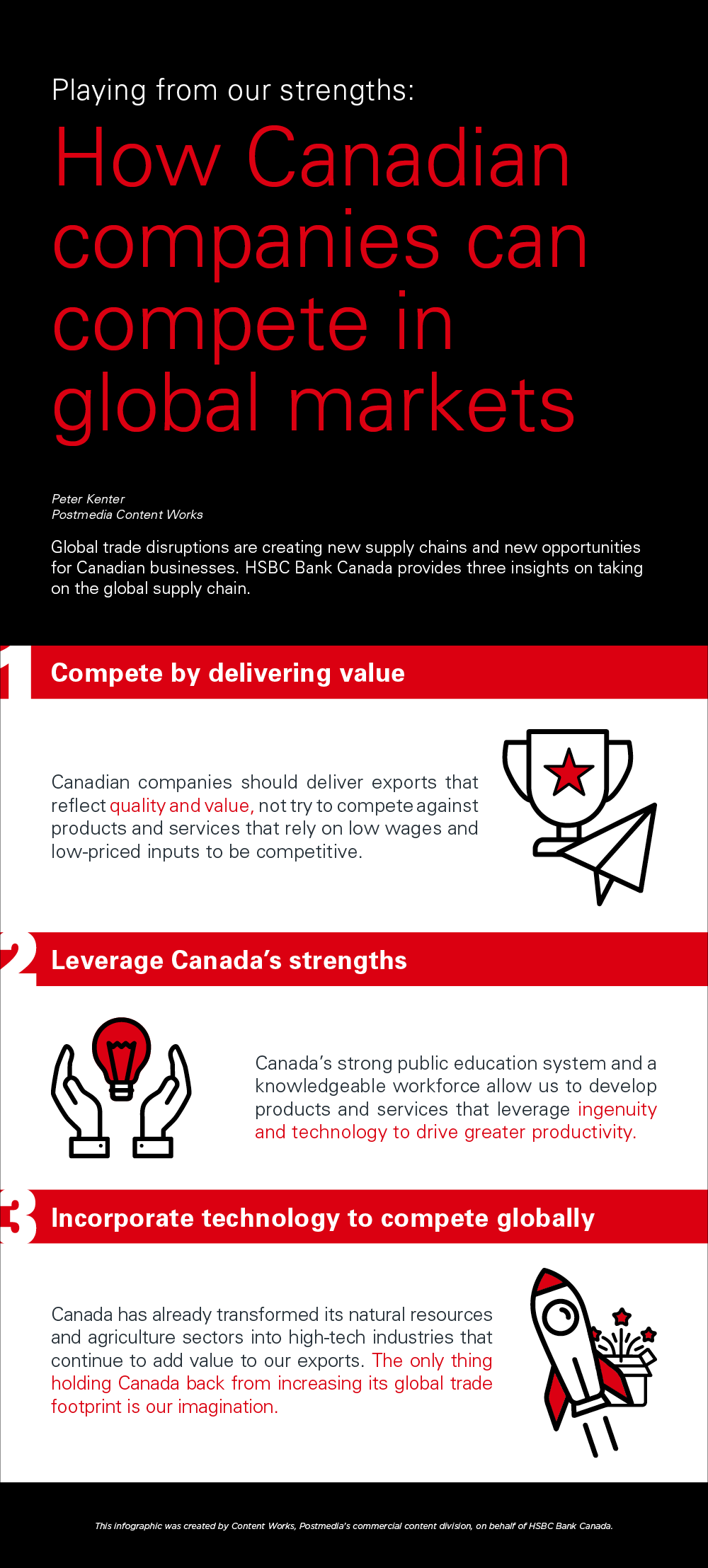 Playing from our strengths:

How Canadian companies can compete in global markets

Peter Kenter
Postmedia Content Works

Global trade disruptions are creating new supply chains and new opportunities for Canadian businesses. HSBC Bank Canada provides three insights on taking on the global supply chain.

1 Compete by delivering value

Canadian companies should deliver exports that reflect quality and value, not try to compete against products and services that rely on low wages and low-priced inputs to be competitive.

2 Leverage Canada's strengths

Canada's strong public education system and a knowledgeable workforce allow us to develop products and services that leverage ingenuity and technology to drive greater productivity.

3 Incorporate technology to compete globally

Canada has already transformed its natural resources and agriculture sectors into high-tech industries that continue to add value to our exports. The only thing holding Canada back from increasing its global trade footprint is our imagination.

This infographic was created by Content Works, Postmedia's commercial content division, on behalf of HSBC Bank Canada.