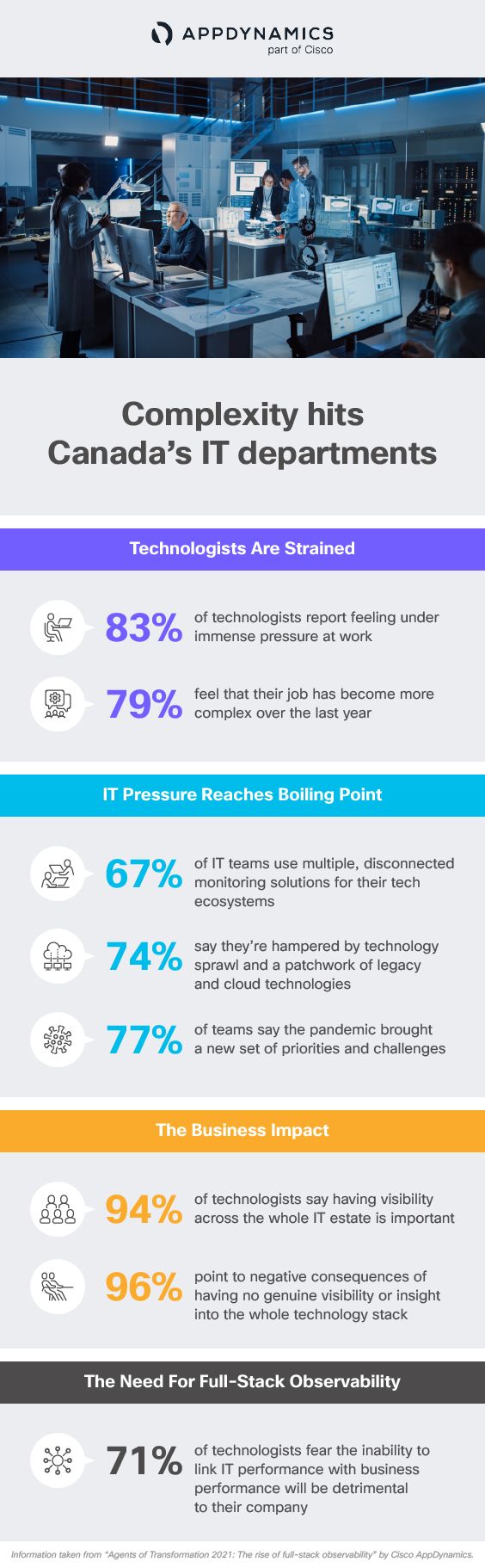 APPDYNAMICS
part of Cisco

Complexity hits Canada's IT departments

Technologists Are Strained

83% of technologists report feeling under immense pressure at work

79% feel that their job has become more complex over the last year

IT Pressure Reaches Boiling Point

67% of IT teams use multiple, disconnected monitoring solutions for their tech ecosystems

74% say they're hampered by technology sprawl and a patchwork of legacy and cloud technologies

77% of teams say the pandemic brought a new set of priorities and challenges

The Business Impact

94% of technologists say having visibility across the whole IT estate is important

96% point to negative consequences of having no genuine visibility or insight into the whole technology stack

The Need For Full-Stack Observability

71% of technologists fear the inability to link IT performance with business performance will be detrimental to their company

Information taken from "Agents of Transformation 2021: The rise of full-stack observability" by Cisco AppDynamics.