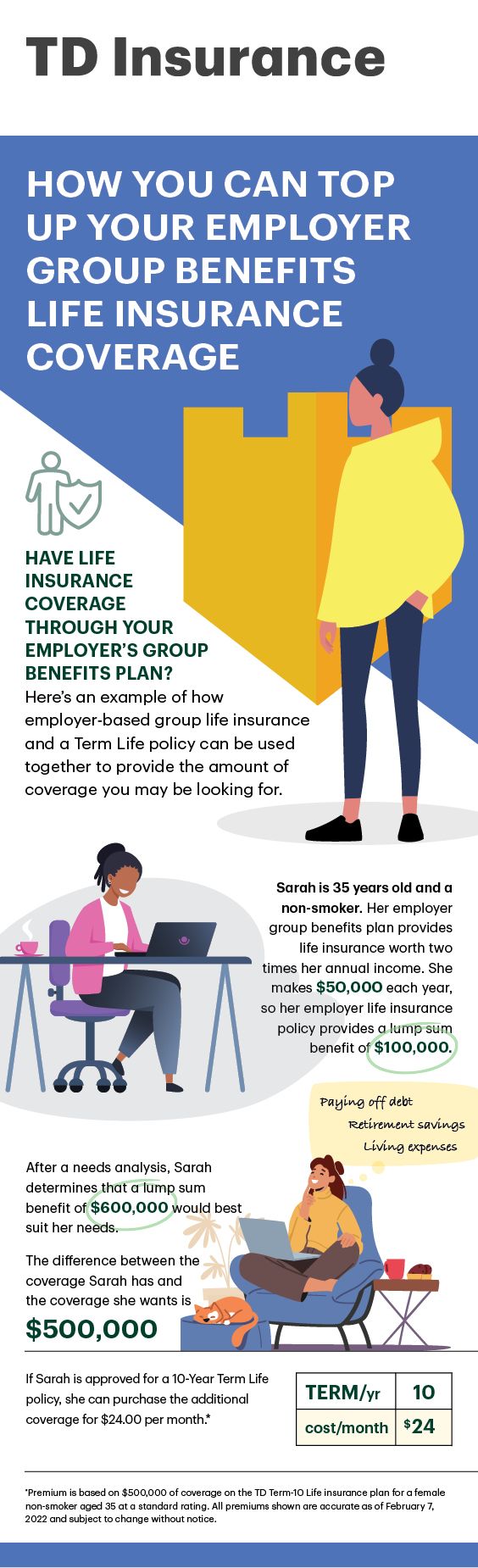 TD Insurance

HOW YOU CAN TOP UP YOUR EMPLOYER GROUP BENEFITS LIFE INSURANCE COVERAGE

HAVE LIFE INSURANCE COVERAGE THROUGH YOUR EMPLOYER'S GROUP BENEFITS PLAN?

Here's an example of how employer-based group life insurance and a Term Life policy can be used together to provide the amount of coverage you may be looking for.

Sarah is 35 years old and a non-smoker. Her employer group benefits plan provides life insurance worth two times her annual income. She makes $50,000 each year, so her employer life insurance policy provides a lump sum benefit of $100,000.

Paying off debt
Retirement savings
Living expenses

After a needs analysis, Sarah determines that a lump sum benefit of $600,000 would best suit her needs.

The difference between the coverage Sarah has and the coverage she wants is

$500,000

If Sarah is approved for a 10-Year Term Life policy, she can purchase the additional coverage for $24.00 per month.*

| TERM/yr | 10 |
|---|---|
| cost/month | $24 |

*Premium is based on $500,000 of coverage on the TD Term-10 Life insurance plan for a female non-smoker aged 35 at a standard rating. All premiums shown are accurate as of February 7, 2022 and subject to change without notice.