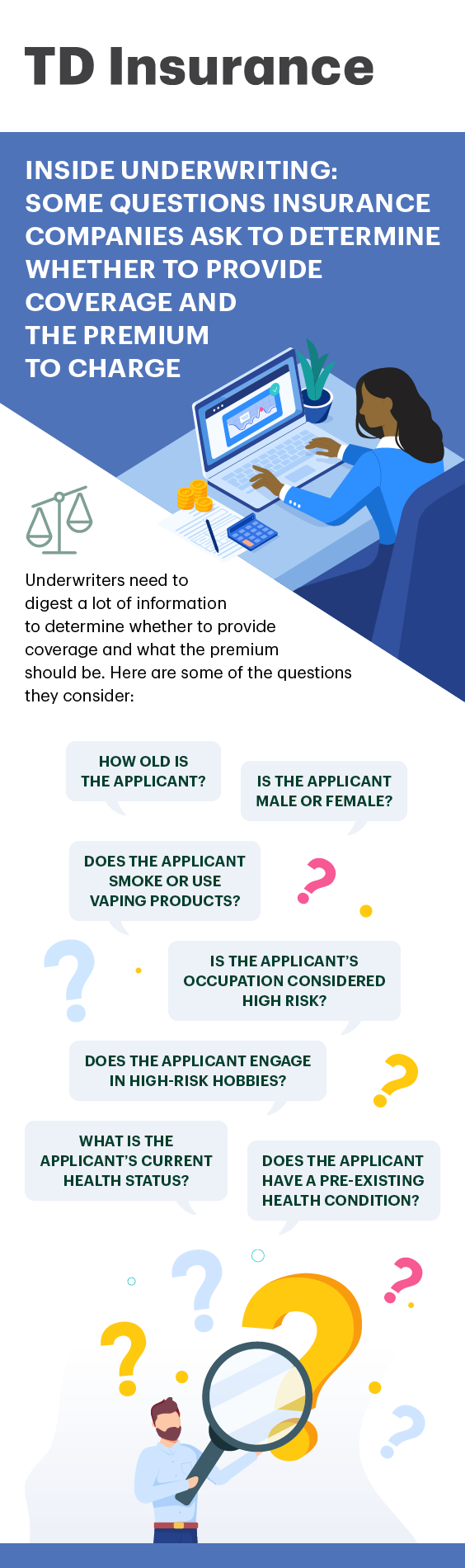 TD Insurance

INSIDE UNDERWRITING: SOME QUESTIONS INSURANCE COMPANIES ASK TO DETERMINE WHETHER TO PROVIDE COVERAGE AND THE PREMIUM TO CHARGE

Underwriters need to digest a lot of information to determine whether to provide coverage and what the premium should be. Here are some of the questions they consider:

HOW OLD IS THE APPLICANT?

IS THE APPLICANT MALE OR FEMALE?

DOES THE APPLICANT SMOKE OR USE VAPING PRODUCTS?

IS THE APPLICANT'S OCCUPATION CONSIDERED HIGH RISK?

DOES THE APPLICANT ENGAGE IN HIGH-RISK HOBBIES?

WHAT IS THE APPLICANT'S CURRENT HEALTH STATUS?

DOES THE APPLICANT HAVE A PRE-EXISTING HEALTH CONDITION?