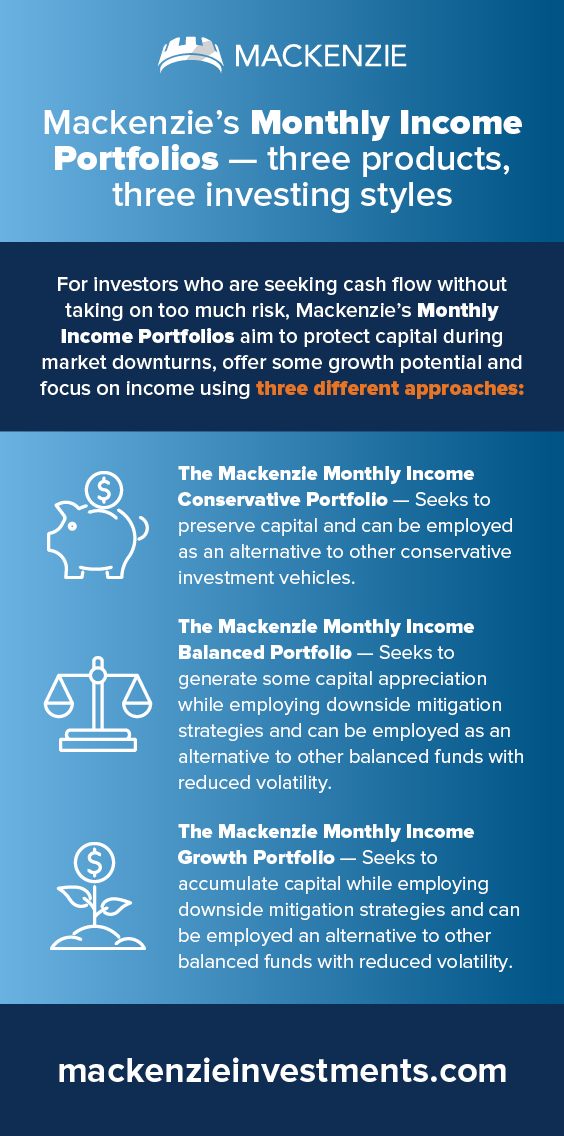 MACKENZIE

Mackenzie's Monthly Income Portfolios — three products, three investing styles

For investors who are seeking cash flow without taking on too much risk, Mackenzie's Monthly Income Portfolios aim to protect capital during market downturns, offer some growth potential and focus on income using three different approaches:

The Mackenzie Monthly Income Conservative Portfolio — Seeks to preserve capital and can be employed as an alternative to other conservative investment vehicles.

The Mackenzie Monthly Income Balanced Portfolio — Seeks to generate some capital appreciation while employing downside mitigation strategies and can be employed as an alternative to other balanced funds with reduced volatility.

The Mackenzie Monthly Income Growth Portfolio — Seeks to accumulate capital while employing downside mitigation strategies and can be employed an alternative to other balanced funds with reduced volatility.

mackenzieinvestments.com