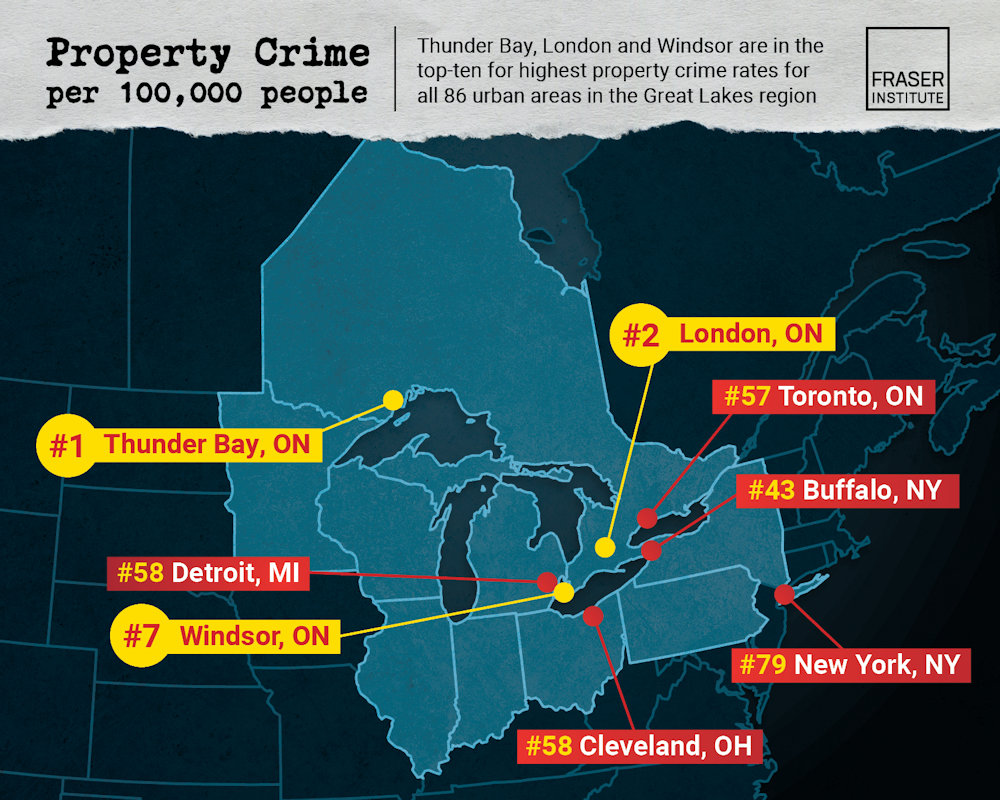 Property Crime per 100,000 people

Thunder Bay, London and Windsor are in the top-ten for highest property crime rates for all 86 urban areas in the Great Lakes region

FRASER INSTITUTE

#2 London, ON

#57 Toronto, ON

#1 Thunder Bay, ON

#43 Buffalo, NY

#58 Detroit, MI

#7 Windsor, ON

#79 New York, NY

#58 Cleveland, OH