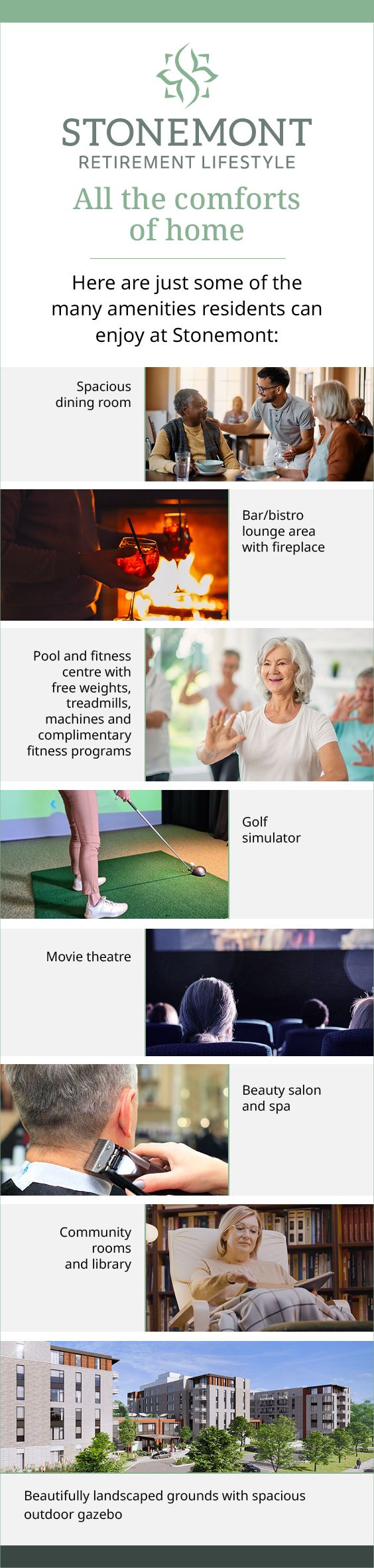 STONEMONT
RETIREMENT LIFESTYLE

All the comforts of home

Here are just some of the many amenities residents can enjoy at Stonemont:

Spacious dining room

Bar/bistro lounge area with fireplace

Pool and fitness centre with free weights, treadmills, machines and complimentary fitness programs

Golf simulator

Movie theatre

Beauty salon and spa

Community rooms and library

Beautifully landscaped grounds with spacious outdoor gazebo