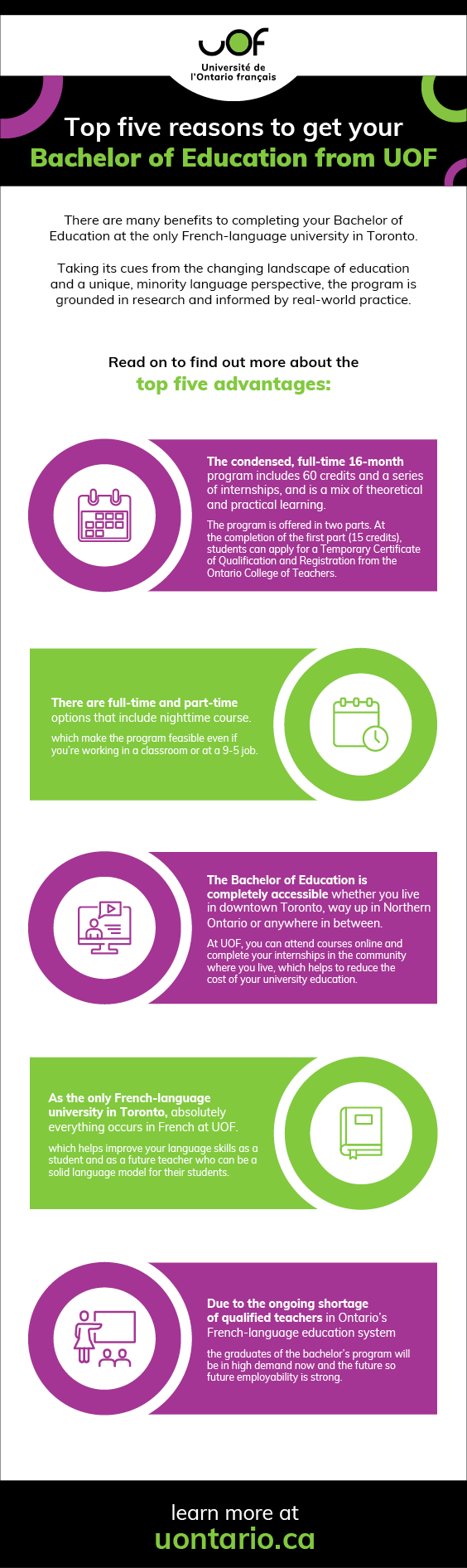 UOF
Université de l'Ontario français

Top five reasons to get your
Bachelor of Education from UOF

There are many benefits to completing your Bachelor of Education at the only French-language university in Toronto.

Taking its cues from the changing landscape of education and a unique, minority language perspective, the program is grounded in research and informed by real-world practice.

Read on to find out more about the
top five advantages:

The condensed, full-time 16-month program includes 60 credits and a series of internships, and is a mix of theoretical and practical learning.

The program is offered in two parts. At the completion of the first part (15 credits), students can apply for a Temporary Certificate of Qualification and Registration from the Ontario College of Teachers.

There are full-time and part-time options that include nighttime course.

which make the program feasible even if you're working in a classroom or at a 9-5 job.

The Bachelor of Education is completely accessible whether you live in downtown Toronto, way up in Northern Ontario or anywhere in between.

At UOF, you can attend courses online and complete your internships in the community where you live, which helps to reduce the cost of your university education.

As the only French-language university in Toronto, absolutely everything occurs in French at UOF.

which helps improve your language skills as a student and as a future teacher who can be a solid language model for their students.

Due to the ongoing shortage of qualified teachers in Ontario's French-language education system

the graduates of the bachelor's program will be in high demand now and the future so future employability is strong.

learn more at
uontario.ca